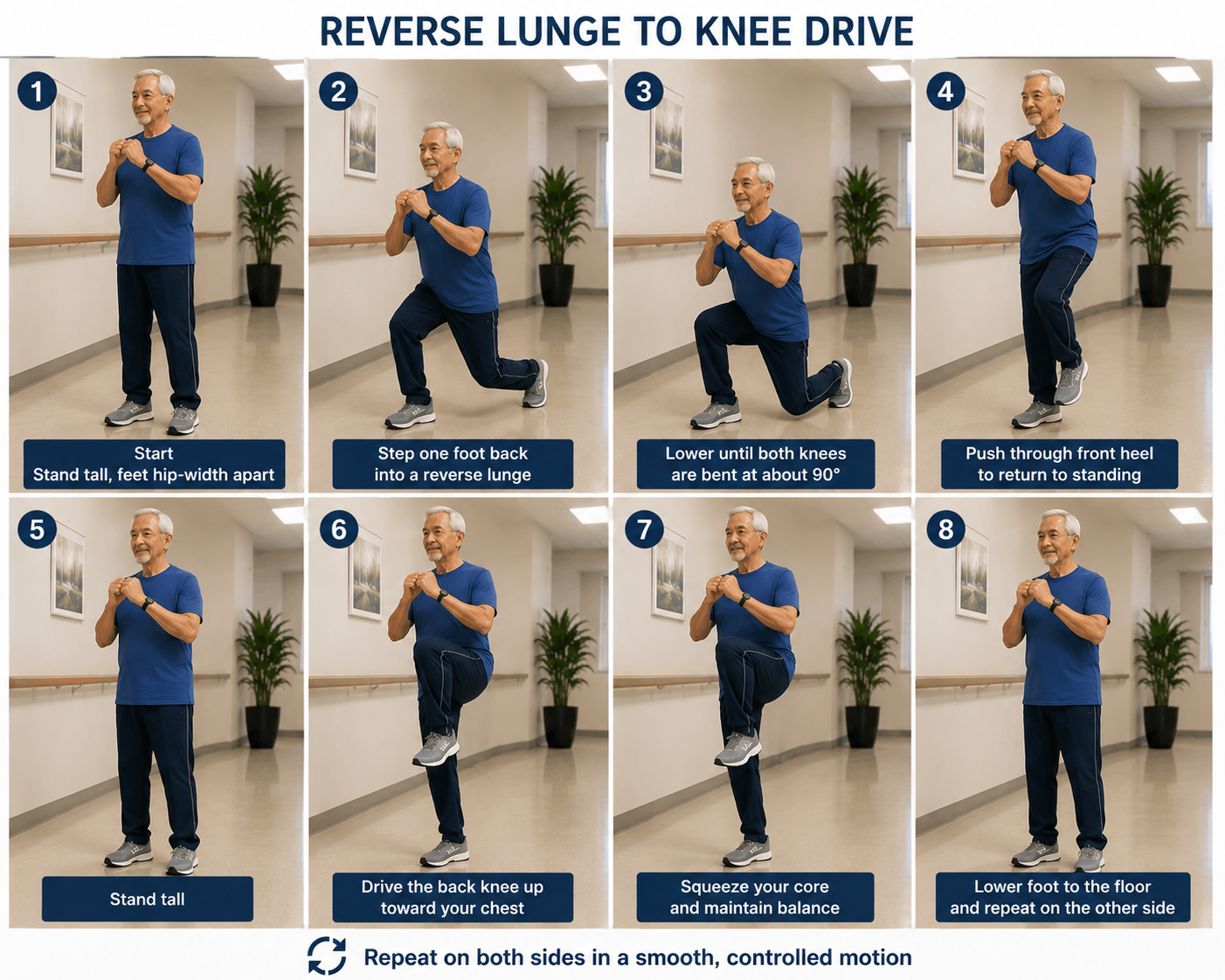 REVERSE LUNGE TO KNEE DRIVE

1
Start
Stand tall, feet hip-width apart

2
Step one foot back into a reverse lunge

3
Lower until both knees are bent at about 90°

4
Push through front heel to return to standing

5
Stand tall

6
Drive the back knee up toward your chest

7
Squeeze your core and maintain balance

8
Lower foot to the floor and repeat on the other side

Repeat on both sides in a smooth, controlled motion