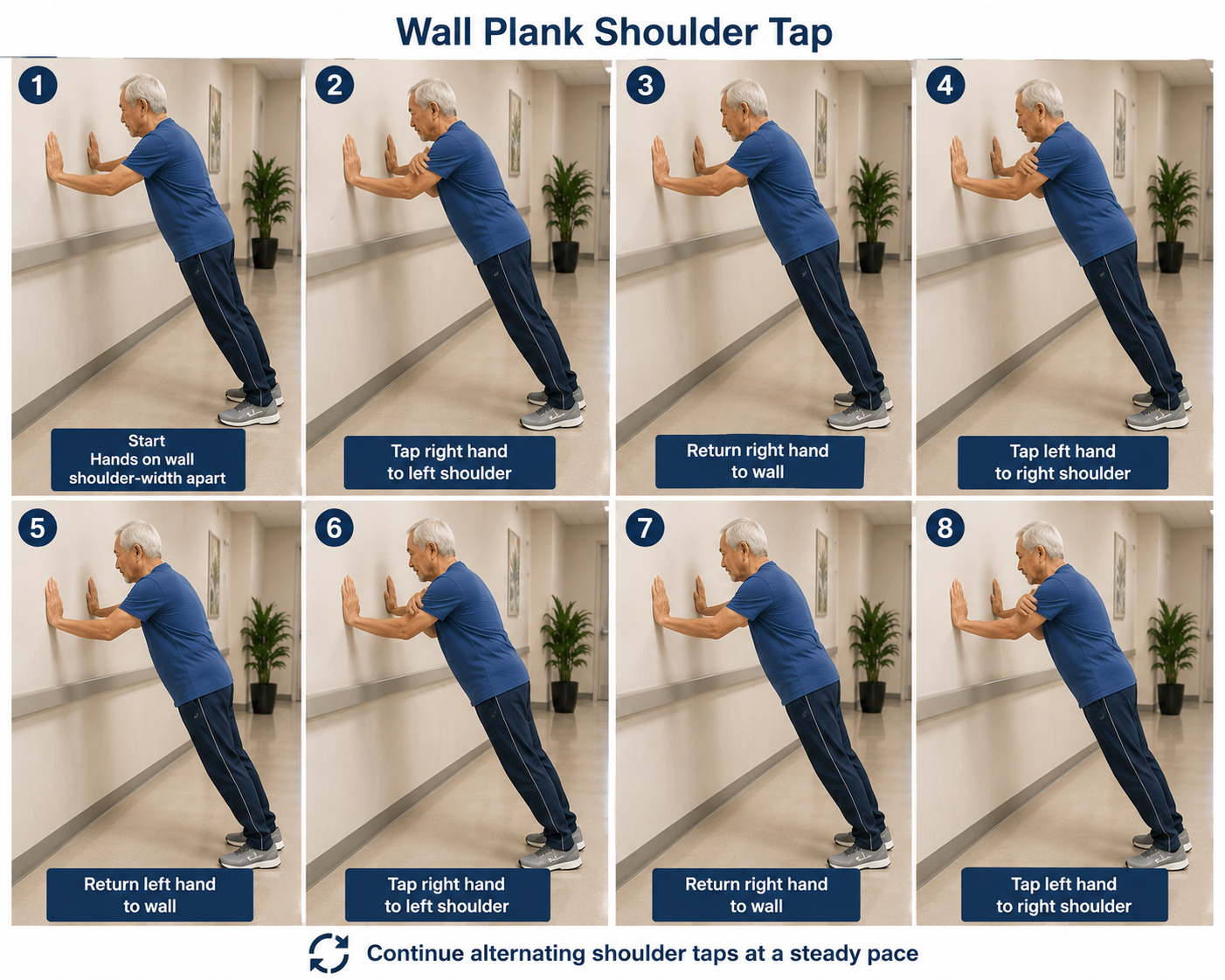 Wall Plank Shoulder Tap

1
Start
Hands on wall
shoulder-width apart

2
Tap right hand
to left shoulder

3
Return right hand
to wall

4
Tap left hand
to right shoulder

5
Return left hand
to wall

6
Tap right hand
to left shoulder

7
Return right hand
to wall

8
Tap left hand
to right shoulder

Continue alternating shoulder taps at a steady pace